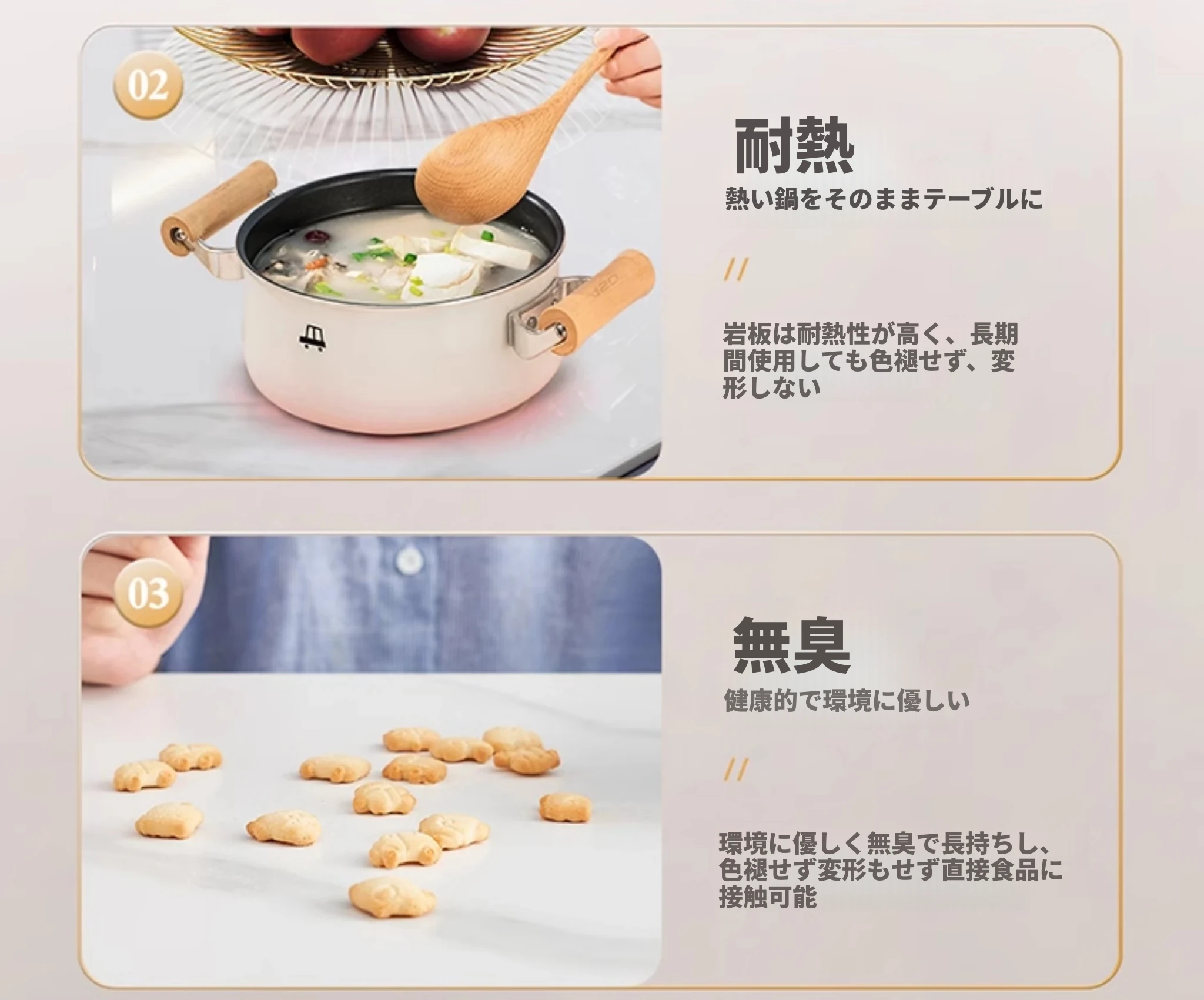 02

耐熱

熱い鍋をそのままテーブルに

//

岩板は耐熱性が高く、長期間使用しても色褪せず、変形しない

03

無臭

健康的で環境に優しい

//

環境に優しく無臭で長持ちし、色褪せず変形もせず直接食品に接触可能