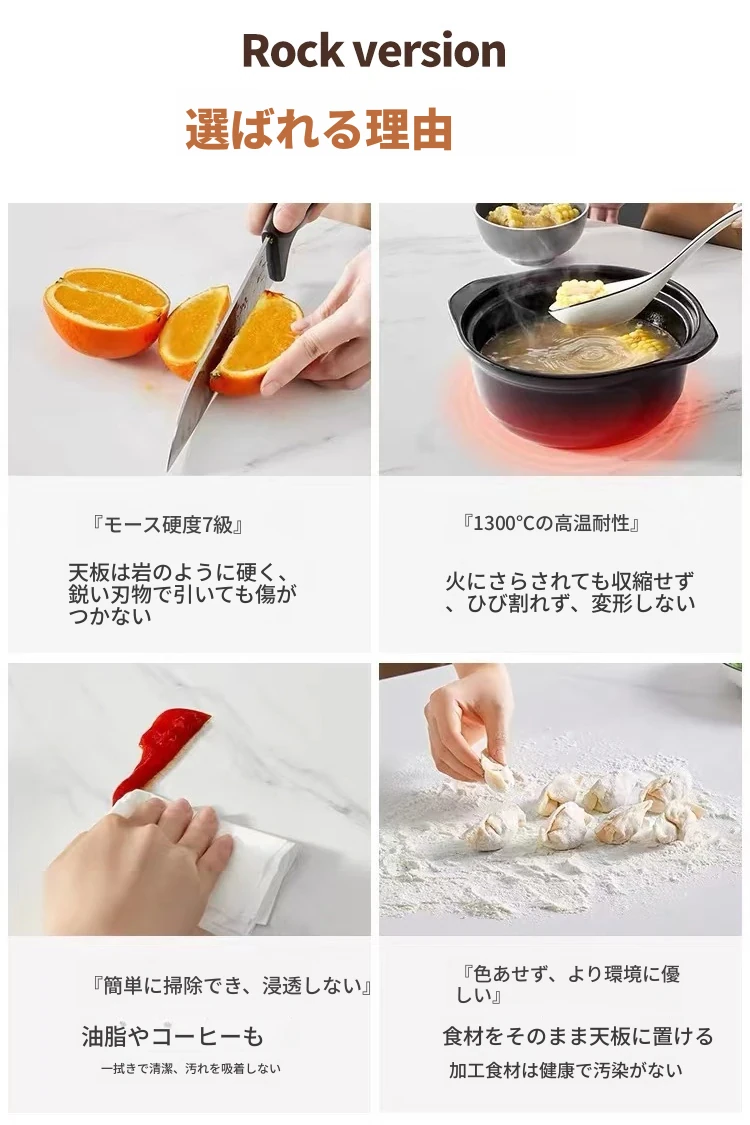 Rock version

選ばれる理由

『モース硬度7級』

天板は岩のように硬く、鋭い刃物で引いても傷がつかない

『1300°Cの高温耐性』

火にさらされても収縮せず、ひび割れず、変形しない

『簡単に掃除でき、浸透しない』

油脂やコーヒーも

一拭きで清潔、汚れを吸着しない

『色あせず、より環境に優しい』

食材をそのまま天板に置ける

加工食材は健康で汚染がない