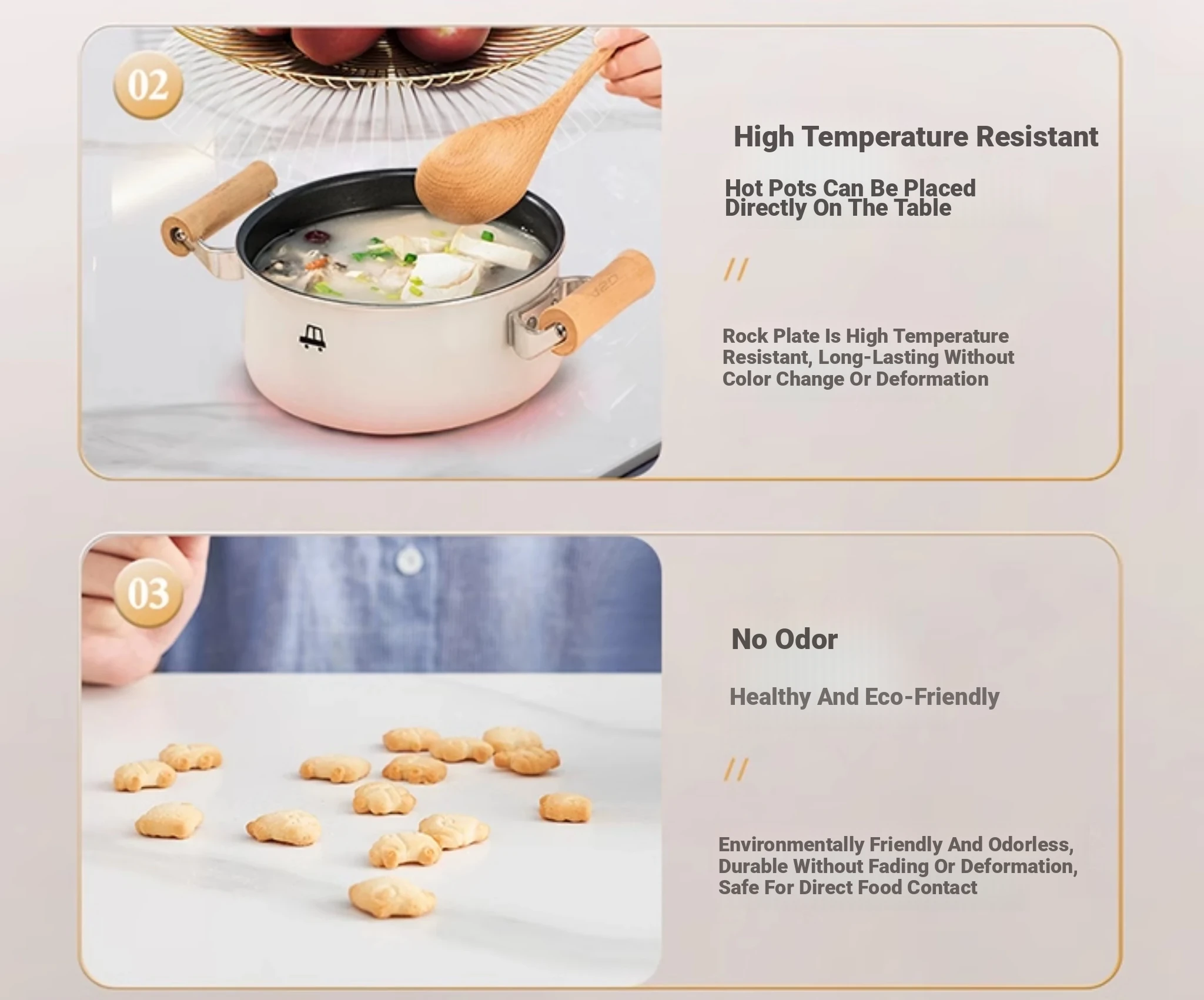 02

High Temperature Resistant

Hot Pots Can Be Placed Directly On The Table

//

Rock Plate Is High Temperature Resistant, Long-Lasting Without Color Change Or Deformation

03

No Odor

Healthy And Eco-Friendly

//

Environmentally Friendly And Odorless, Durable Without Fading Or Deformation, Safe For Direct Food Contact